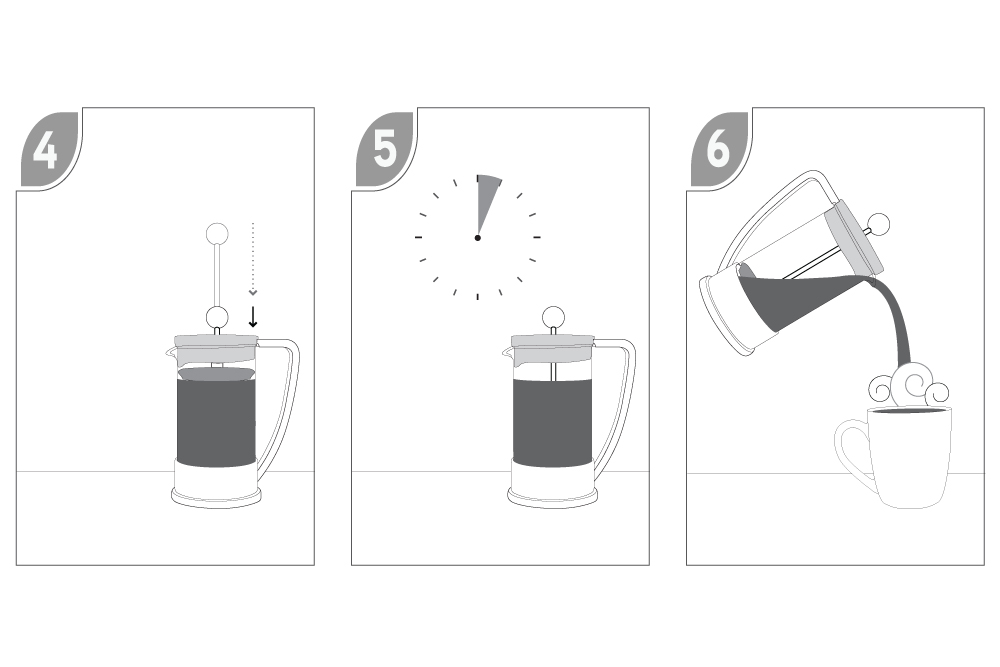 4

5

6