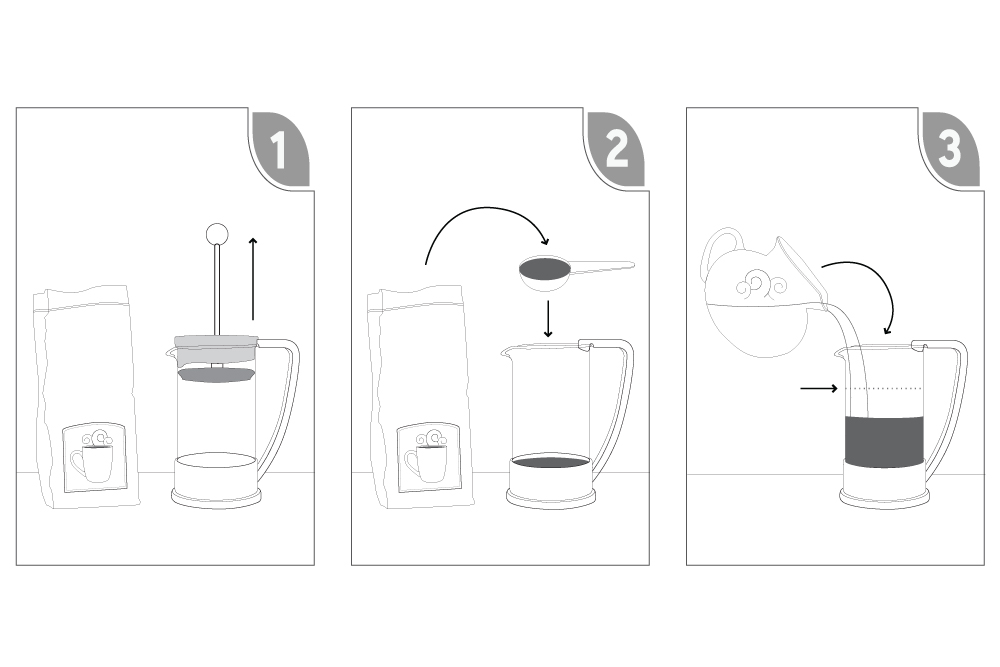 1

2

3