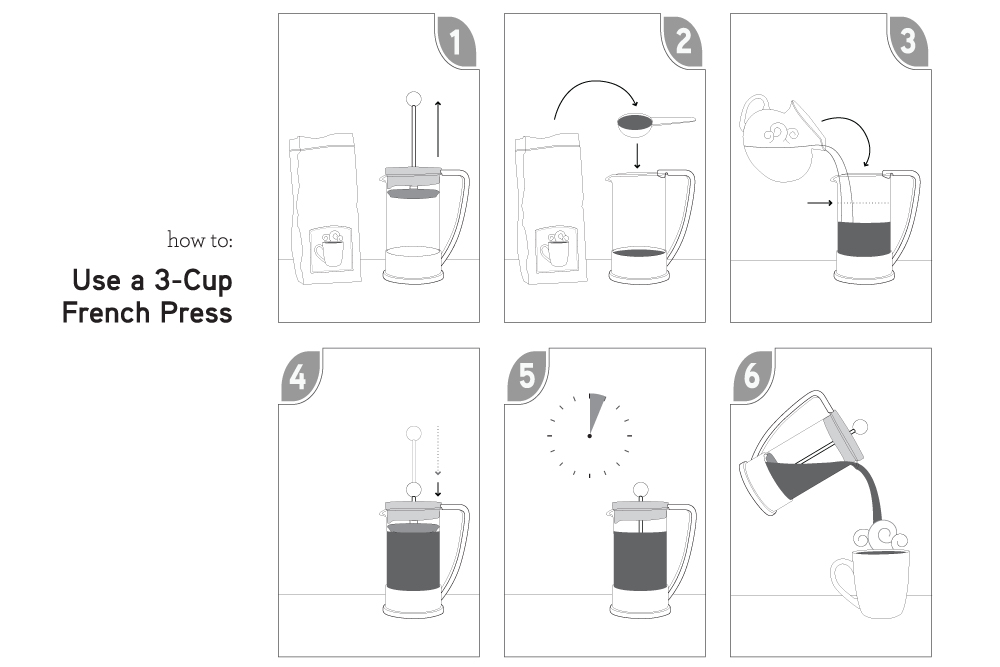 how to:

Use a 3-Cup French Press

1

2

3

4

5

6